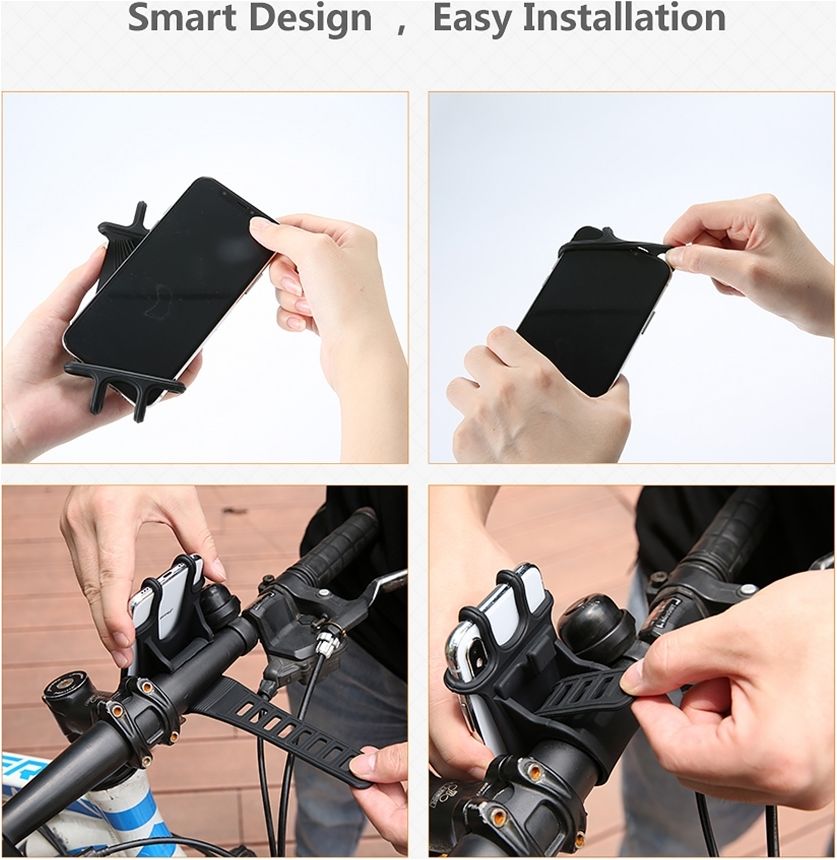 Smart Design , Easy Installation