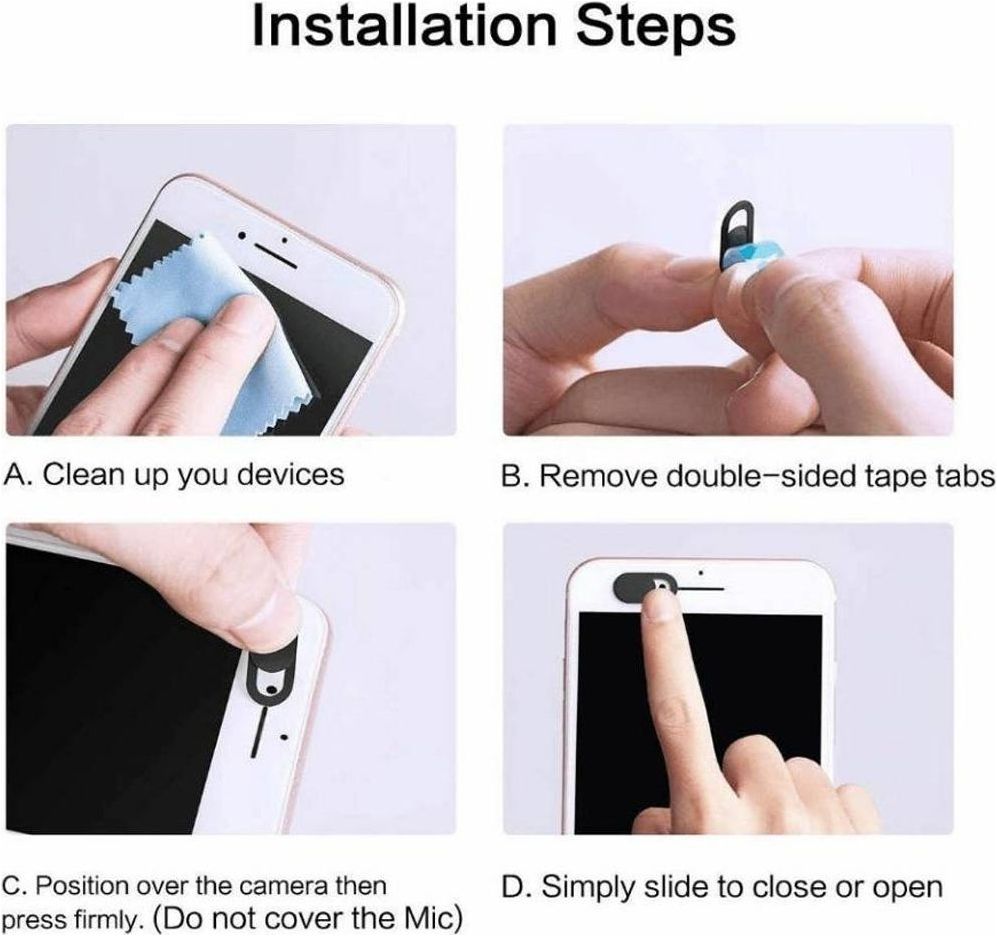 Installation Steps

A. Clean up you devices

B. Remove double-sided tape tabs

C. Position over the camera then press firmly. (Do not cover the Mic)

D. Simply slide to close or open