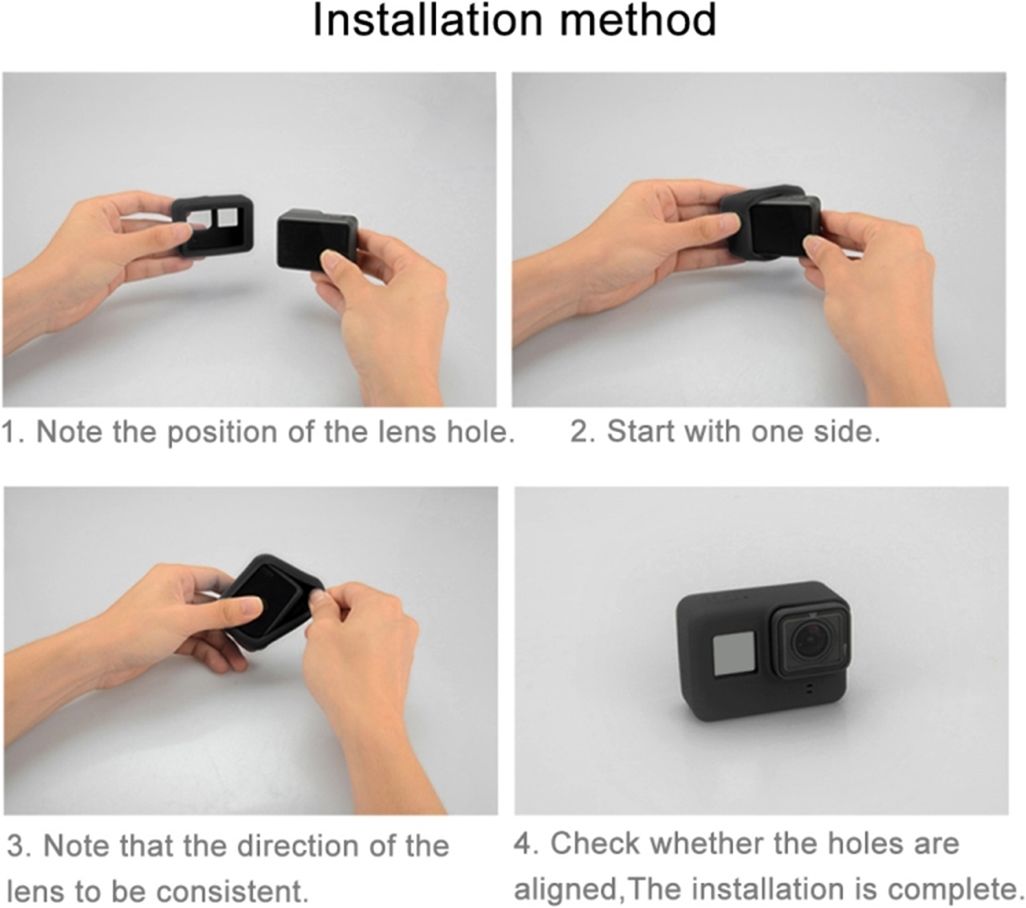 Installation method

1. Note the position of the lens hole.

2. Start with one side.

3. Note that the direction of the lens to be consistent.

4. Check whether the holes are aligned,The installation is complete.